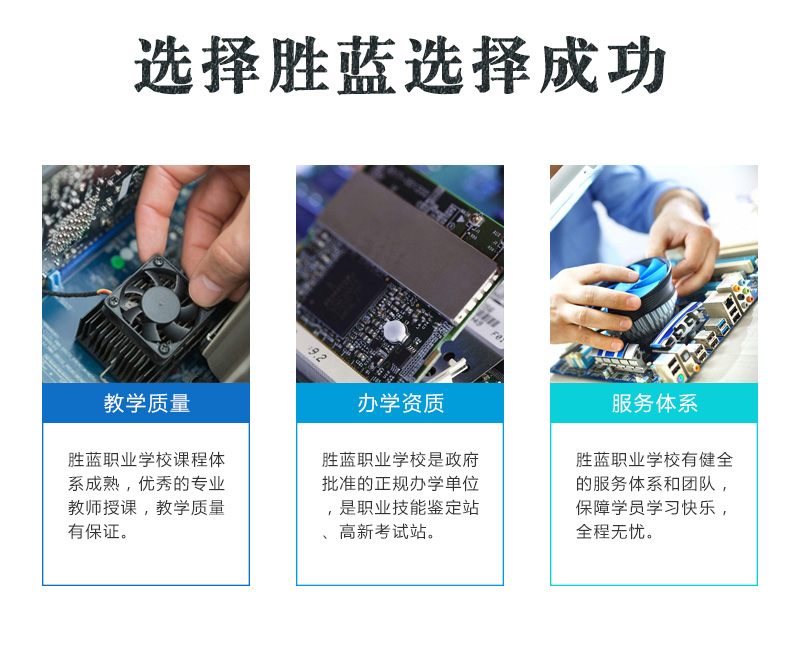 选择胜蓝选择成功

教学质量

胜蓝职业学校课程体系成熟，优秀的专业教师授课，教学质量有保证。

办学资质

胜蓝职业学校是政府批准的正规办学单位，是职业技能鉴定站、高新考试站。

服务体系

胜蓝职业学校有健全的服务体系和团队，保障学员学习快乐，全程无忧。